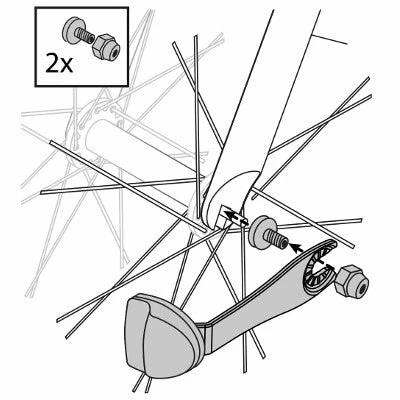 2x